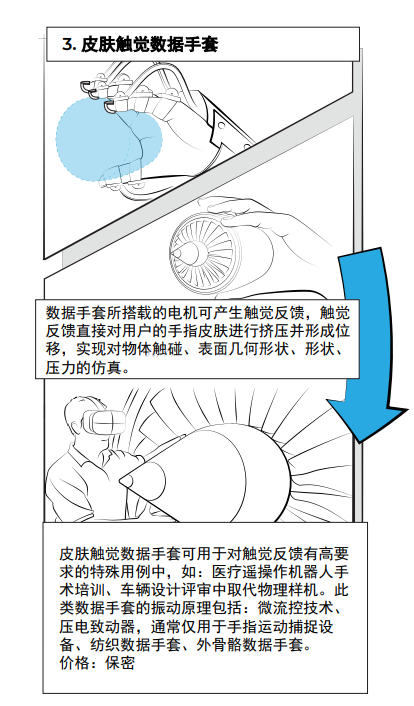 3. 皮肤触觉数据手套

数据手套所搭载的电机可产生触觉反馈，触觉反馈直接对用户的手指皮肤进行挤压并形成位移，实现对物体触碰、表面几何形状、形状、压力的仿真。

皮肤触觉数据手套可用于对触觉反馈有高要求的特殊用例中，如：医疗遥操作机器人手术培训、车辆设计评审中取代物理样机。此类数据手套的振动原理包括：微流控技术、压电致动器，通常仅用于手指运动捕捉设备、纺织数据手套、外骨骼数据手套。
价格：保密